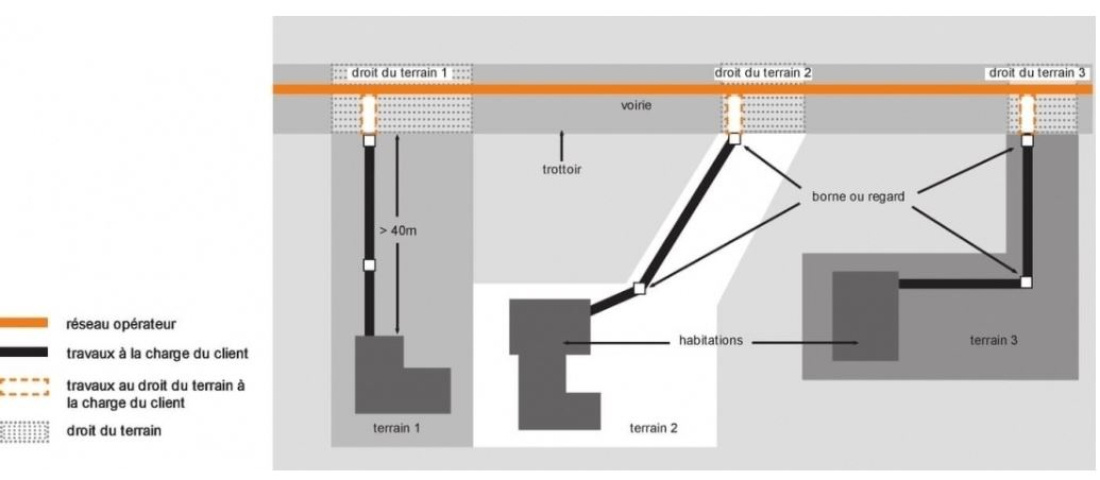 droit du terrain 1

droit du terrain 2

droit du terrain 3

voirie

trottoir

> 40m

borne ou regard

habitations

terrain 1

terrain 2

terrain 3

réseau opérateur

travaux à la charge du client

travaux au droit du terrain à la charge du client

droit du terrain